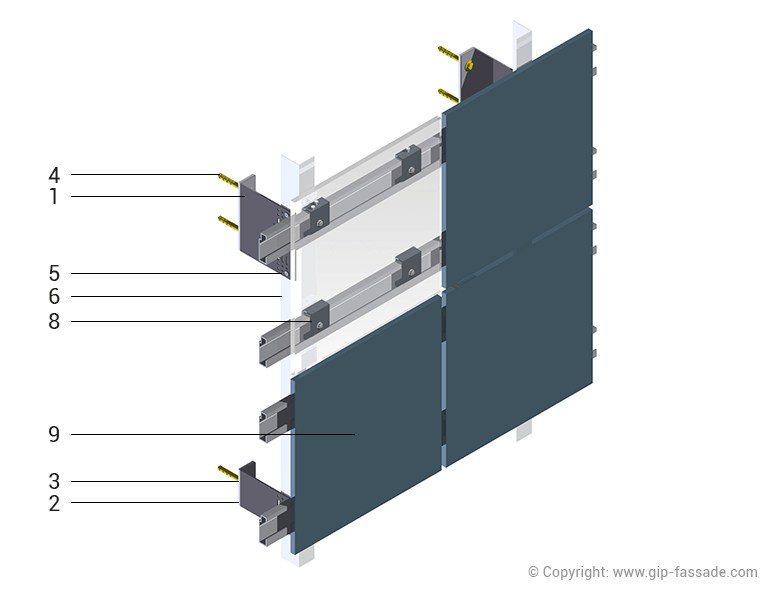 4
1
5
6
8
9
3
2
© Copyright: www.gip-fassade.com